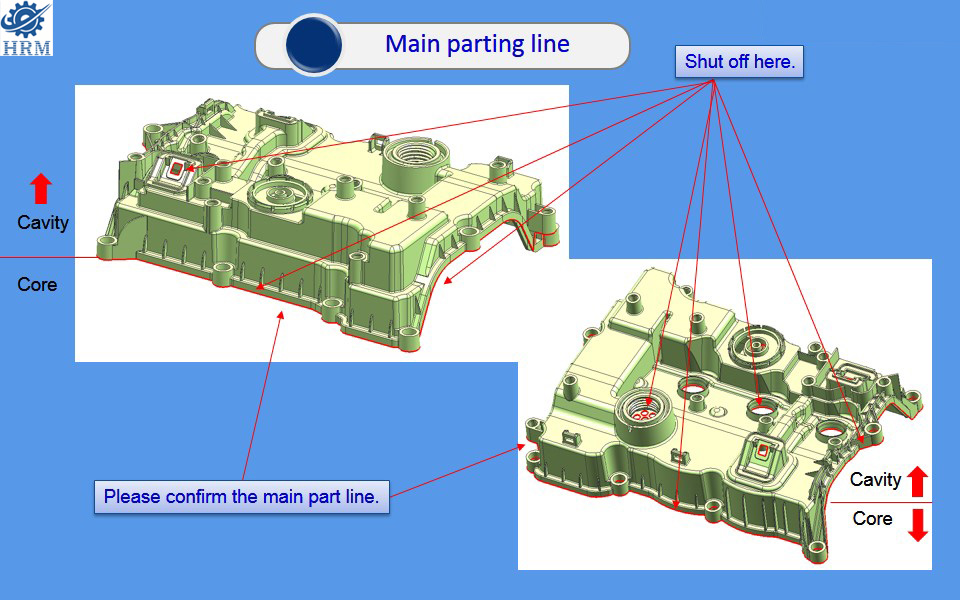 HRM

Main parting line

Shut off here.

Cavity

Core

Please confirm the main part line.

Cavity

Core